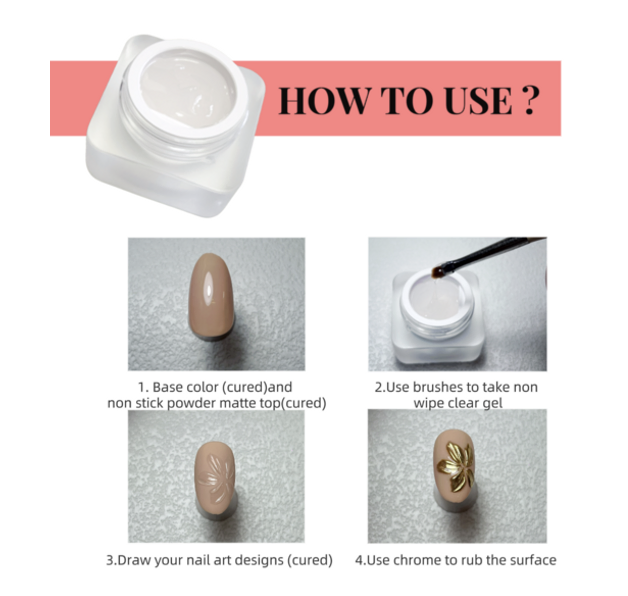 HOW TO USE ?

1. Base color (cured)and non stick powder matte top(cured)

2.Use brushes to take non wipe clear gel

3.Draw your nail art designs (cured)

4.Use chrome to rub the surface